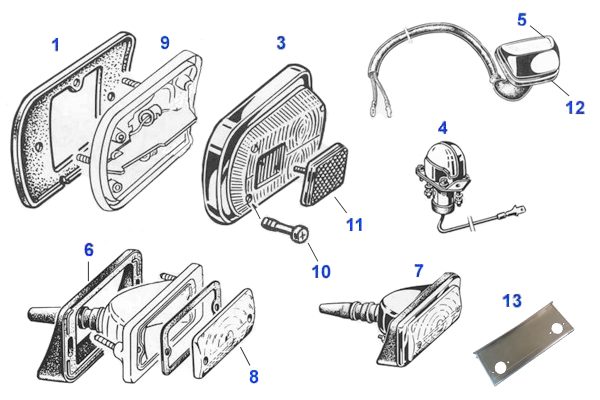 1
9
3
5
12
4
11
10
6
7
13
8