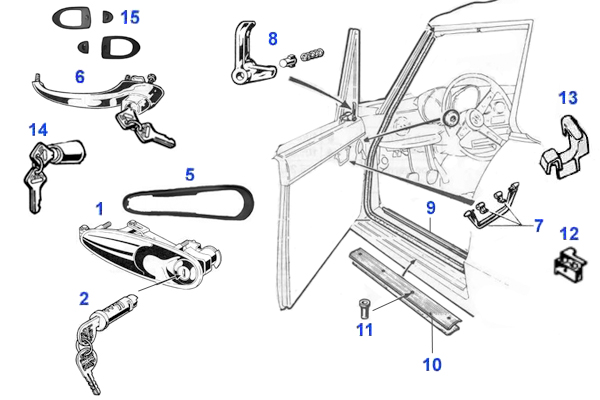 15
8
6
13
14
5
1
9
7
12
2
11
10