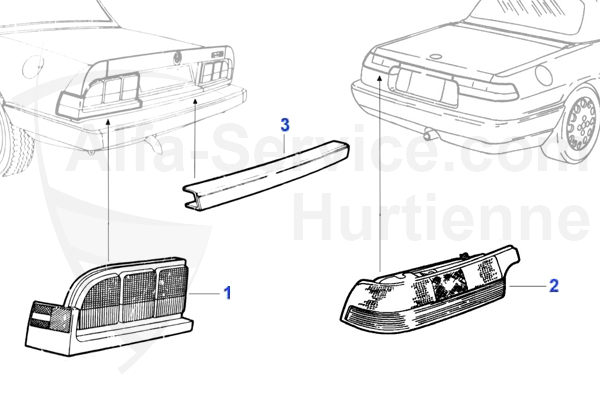 Alfa-Service.com
Hurtienne

3

1

2